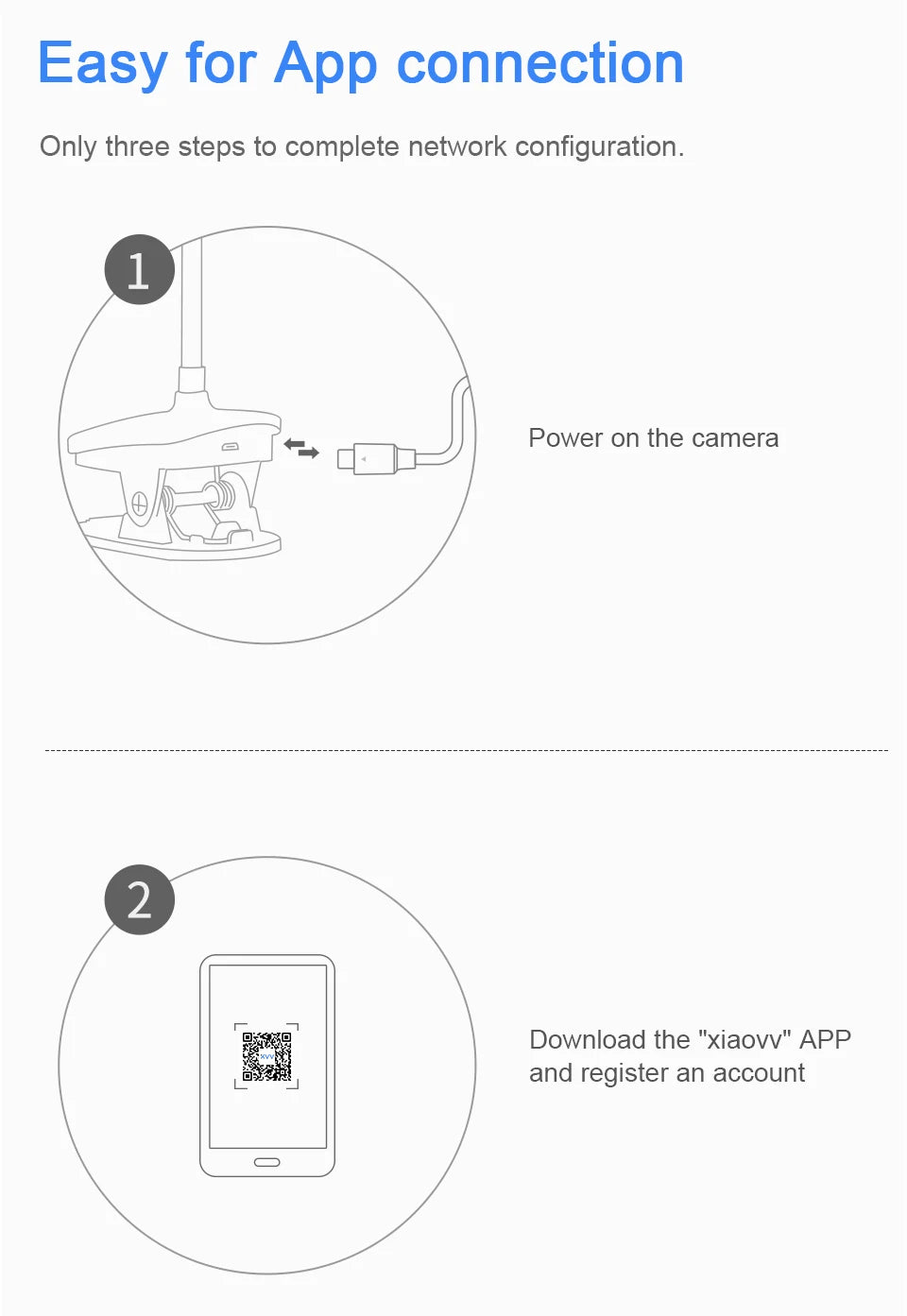 Easy for App connection

Only three steps to complete network configuration.

1

Power on the camera

2

Download the "xiaovv" APP and register an account